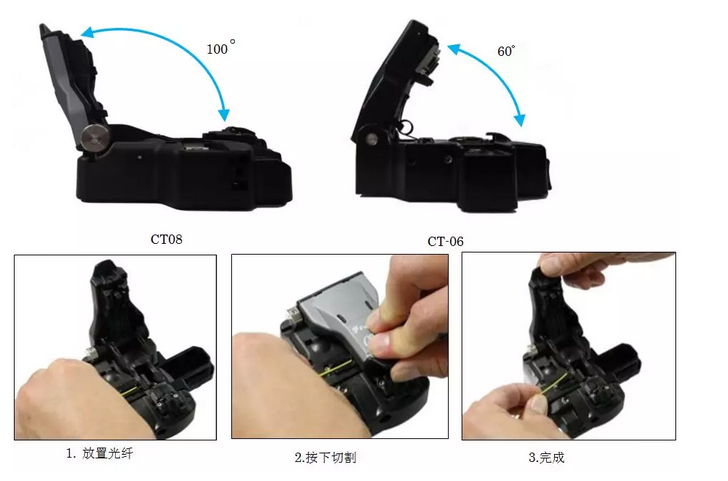 100°

60°

CT08

CT-06

1. 放置光纤

2.按下切割

3.完成